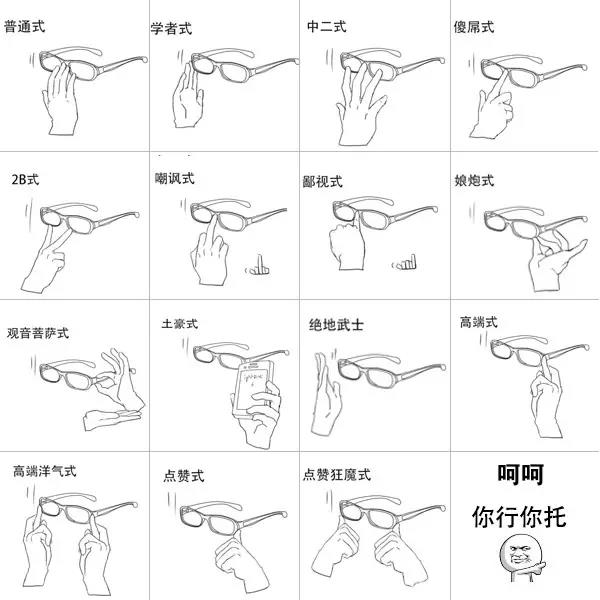 普通式

学者式

中二式

傻屌式

2B式

嘲讽式

鄙视式

娘炮式

观音菩萨式

土豪式

绝地武士

高端式

高端洋气式

点赞式

点赞狂魔式

呵呵

你行你托