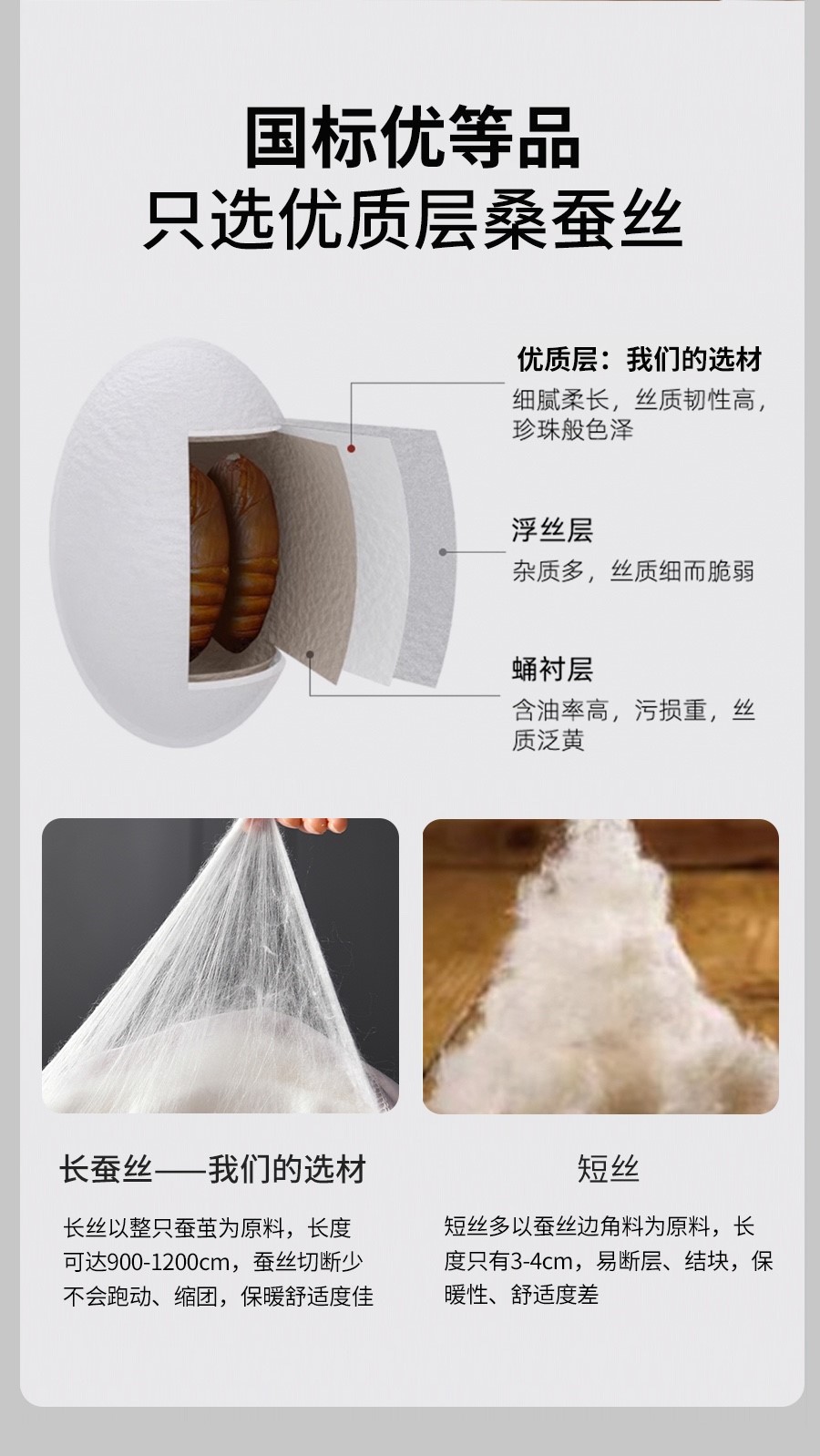 国标优等品
只选优质层桑蚕丝

优质层：我们的选材
细腻柔长，丝质韧性高，珍珠般色泽

浮丝层
杂质多，丝质细而脆弱

蛹衬层
含油率高，污损重，丝质泛黄

长蚕丝——我们的选材

长丝以整只蚕茧为原料，长度可达900-1200cm，蚕丝切断少不会跑动、缩团，保暖舒适度佳

短丝

短丝多以蚕丝边角料为原料，长度只有3-4cm，易断层、结块，保暖性、舒适度差